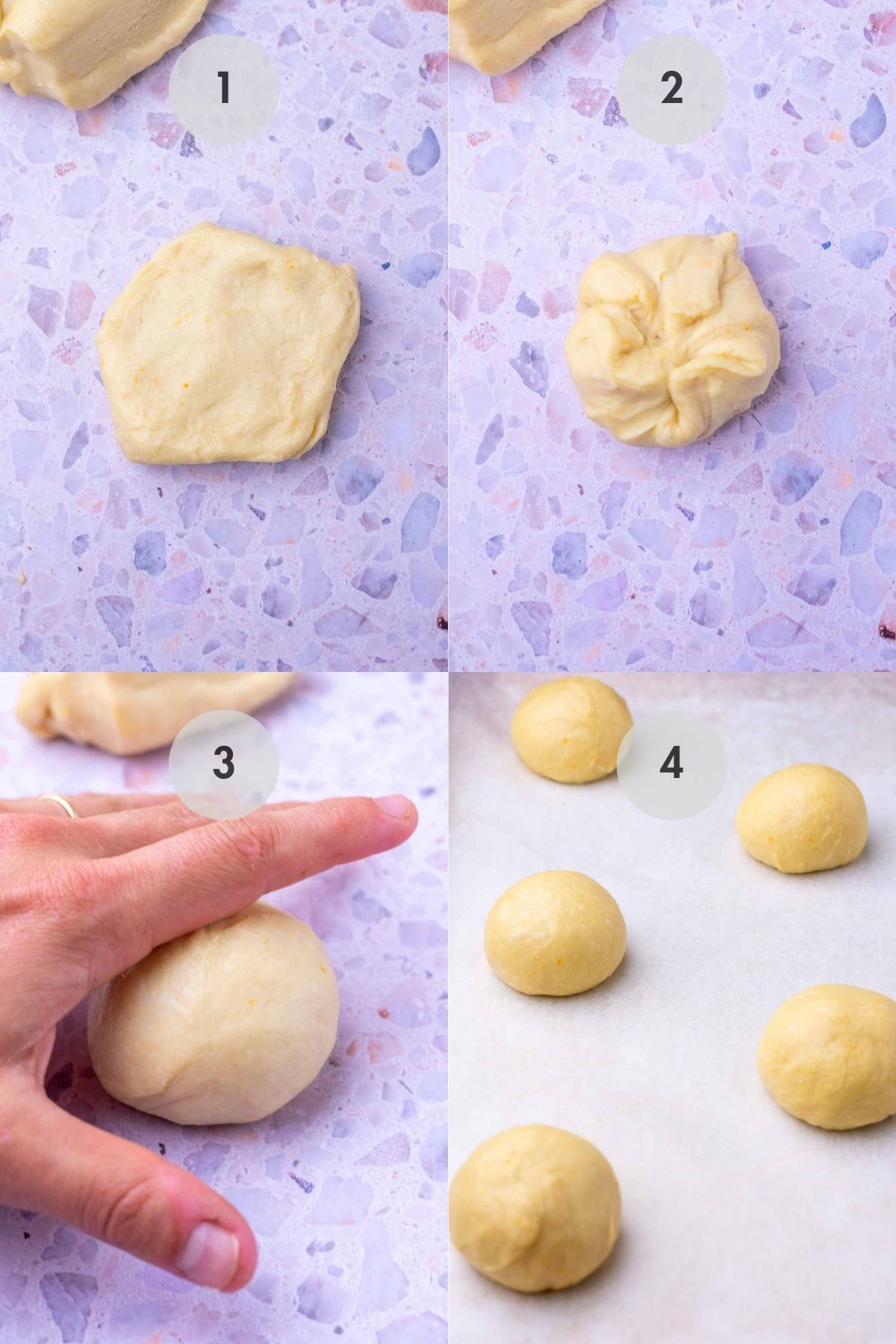 1

2

3

4