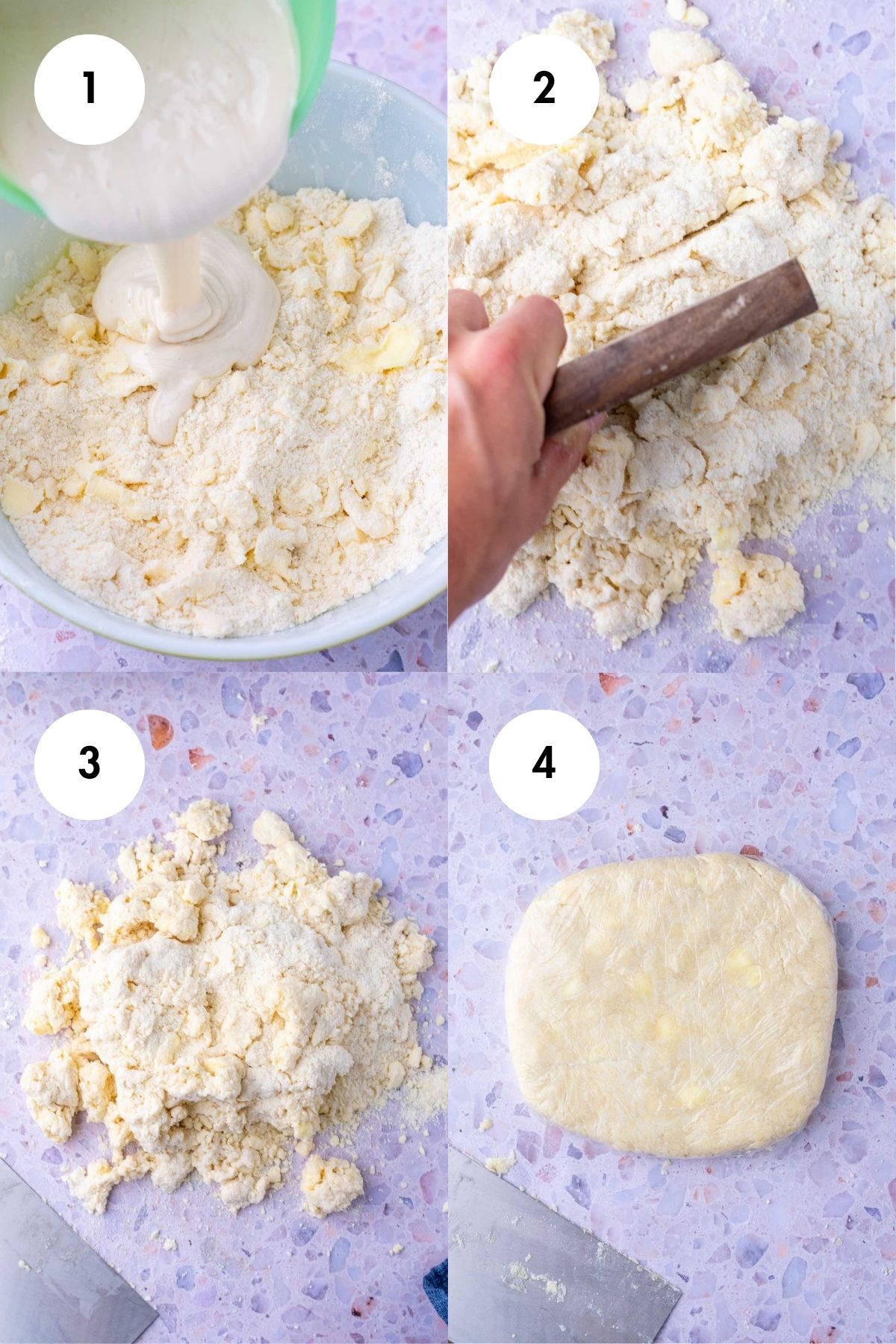 1

2

3

4