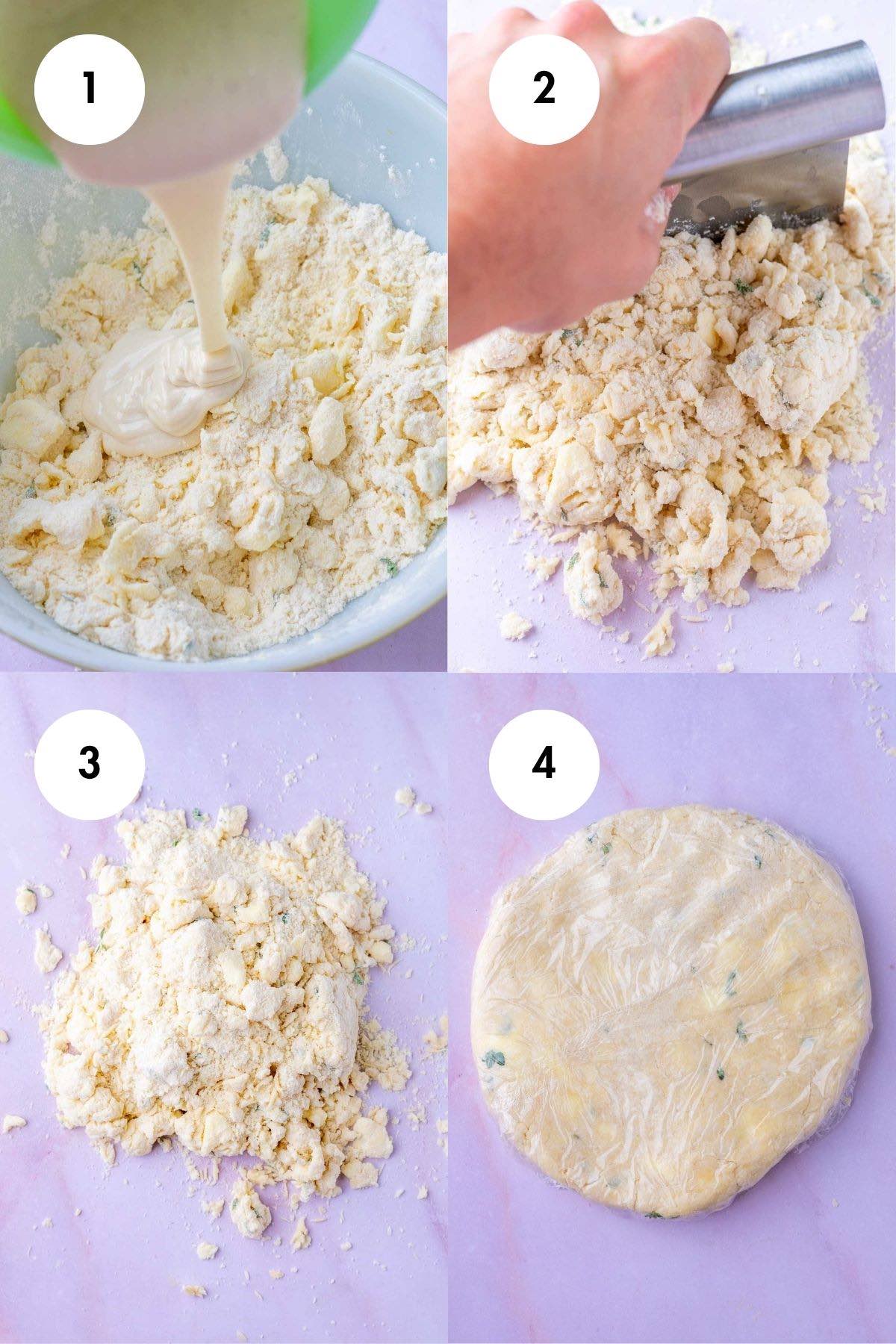 1

2

3

4