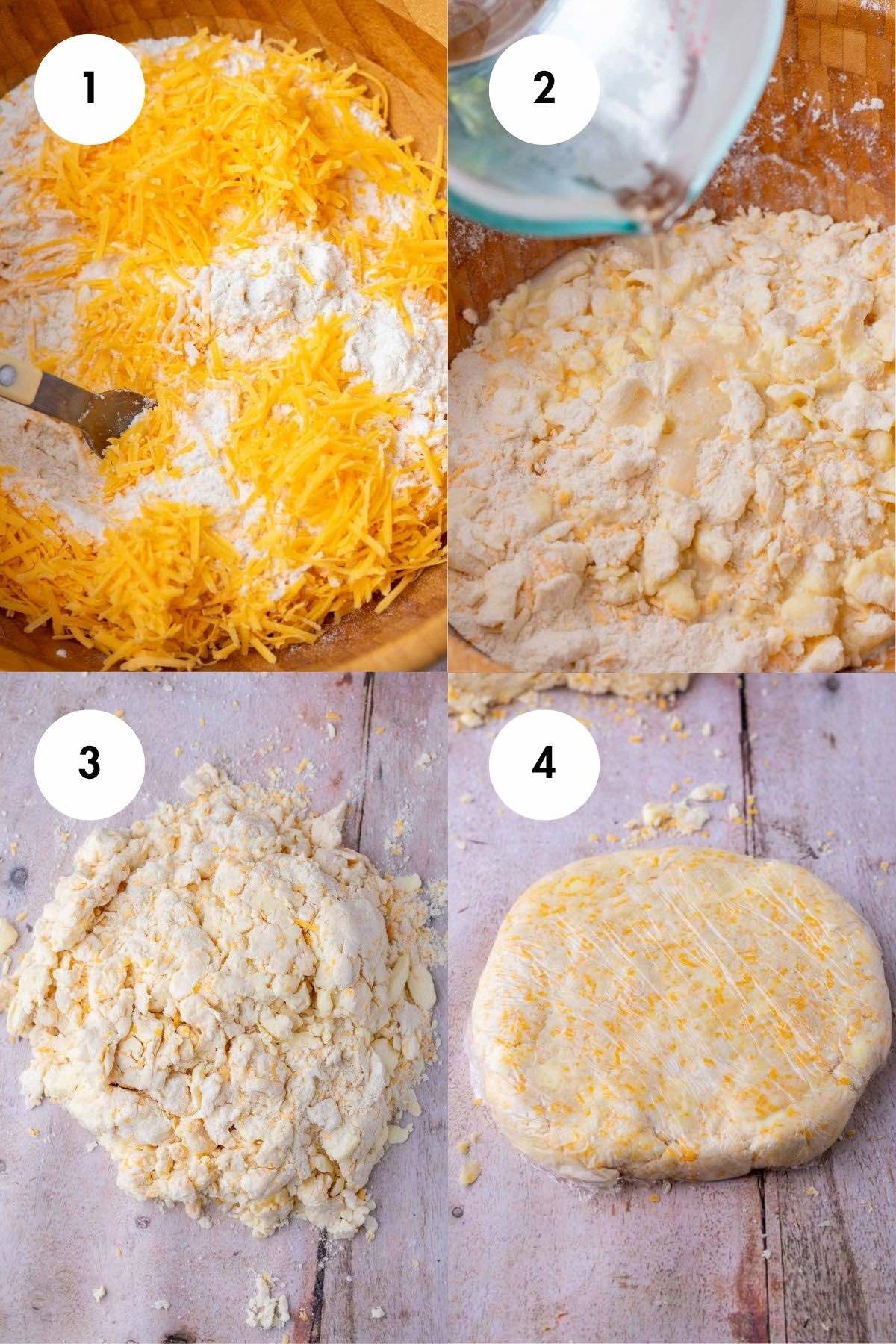 1

2

3

4