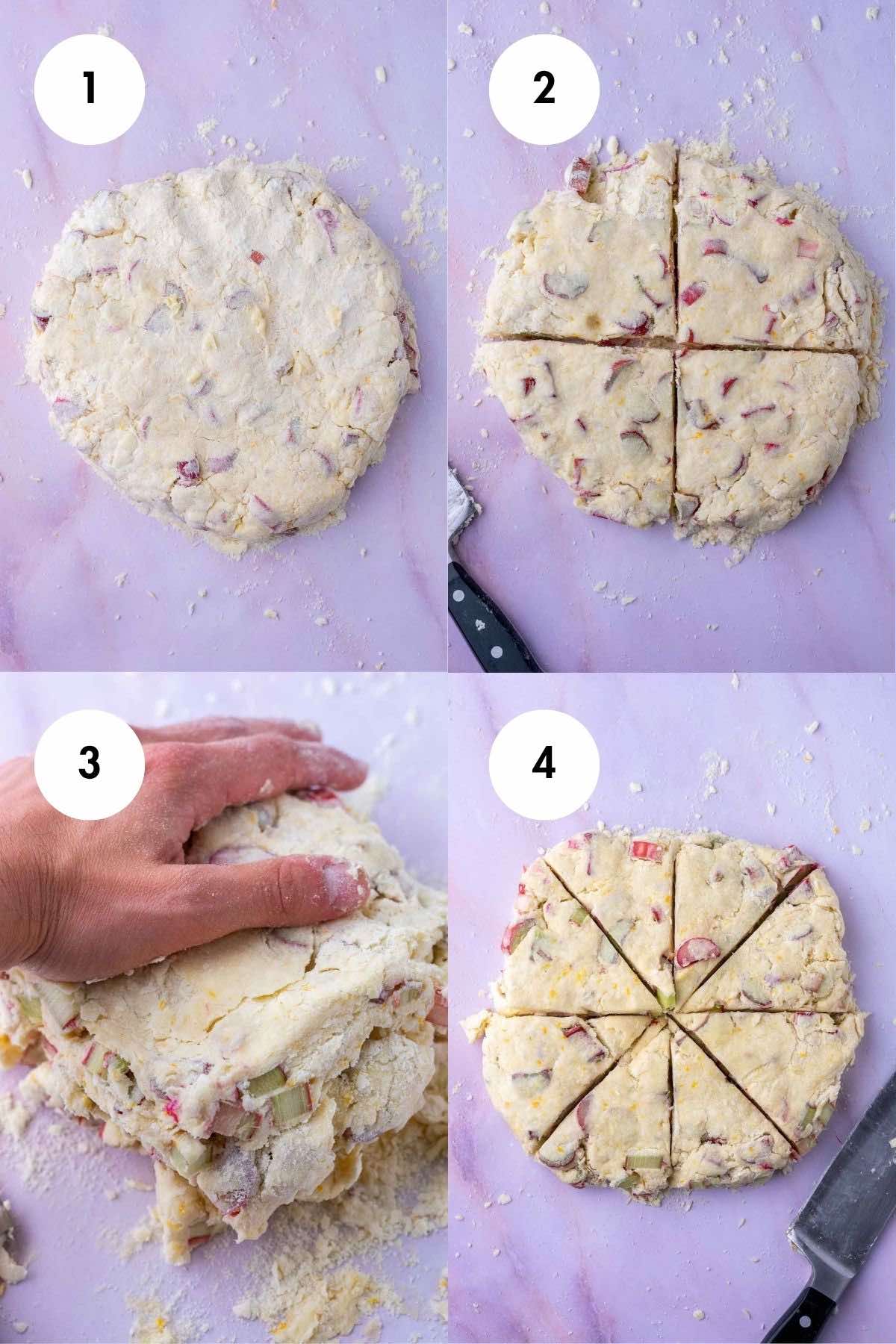 1

2

3

4